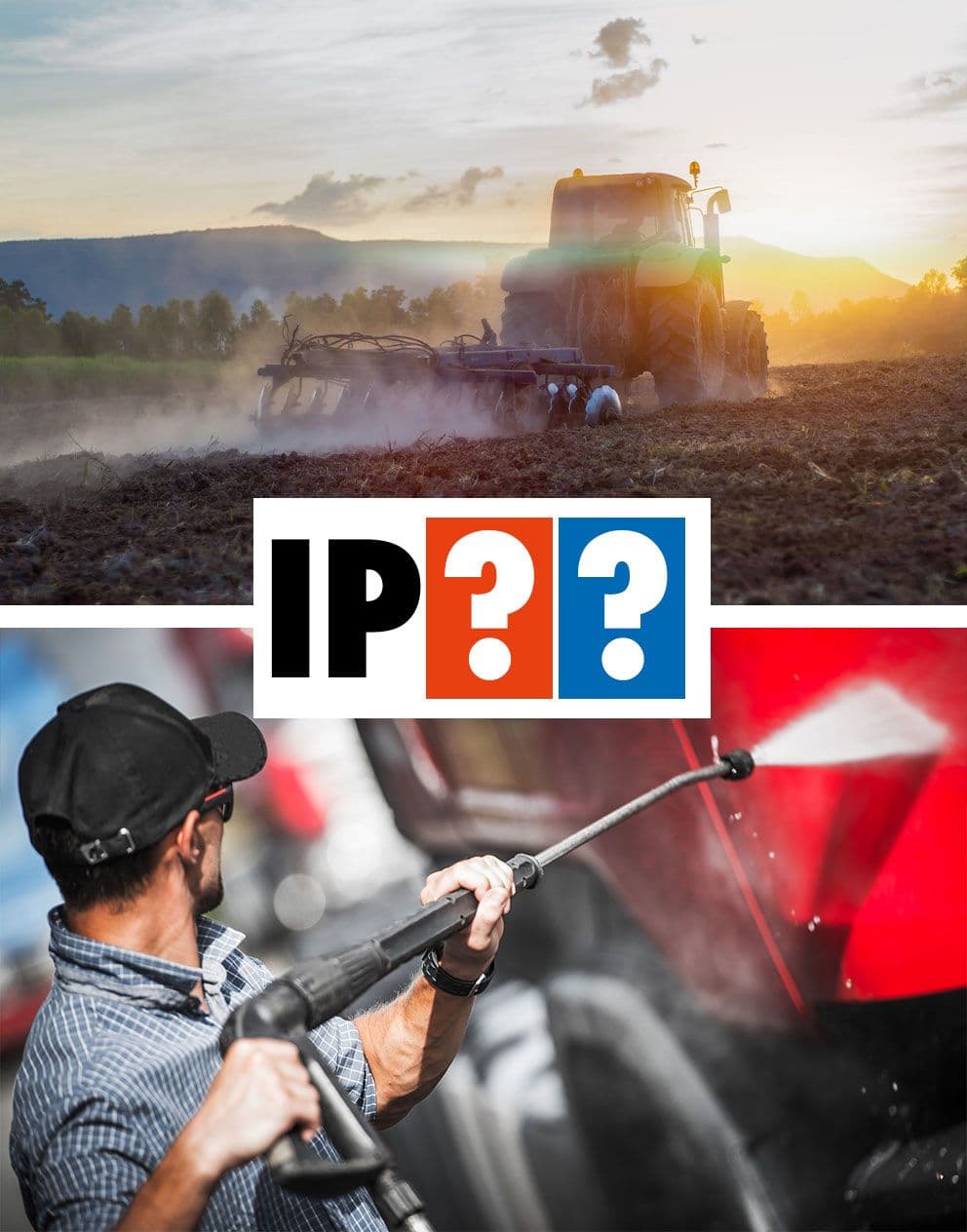 IP??