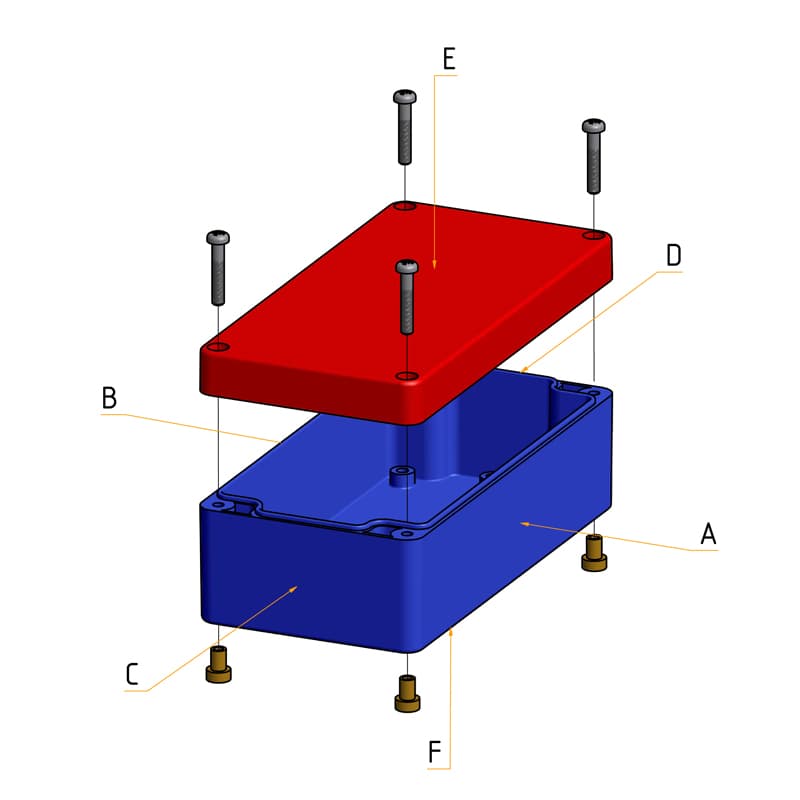 E

D

B

A

C

F